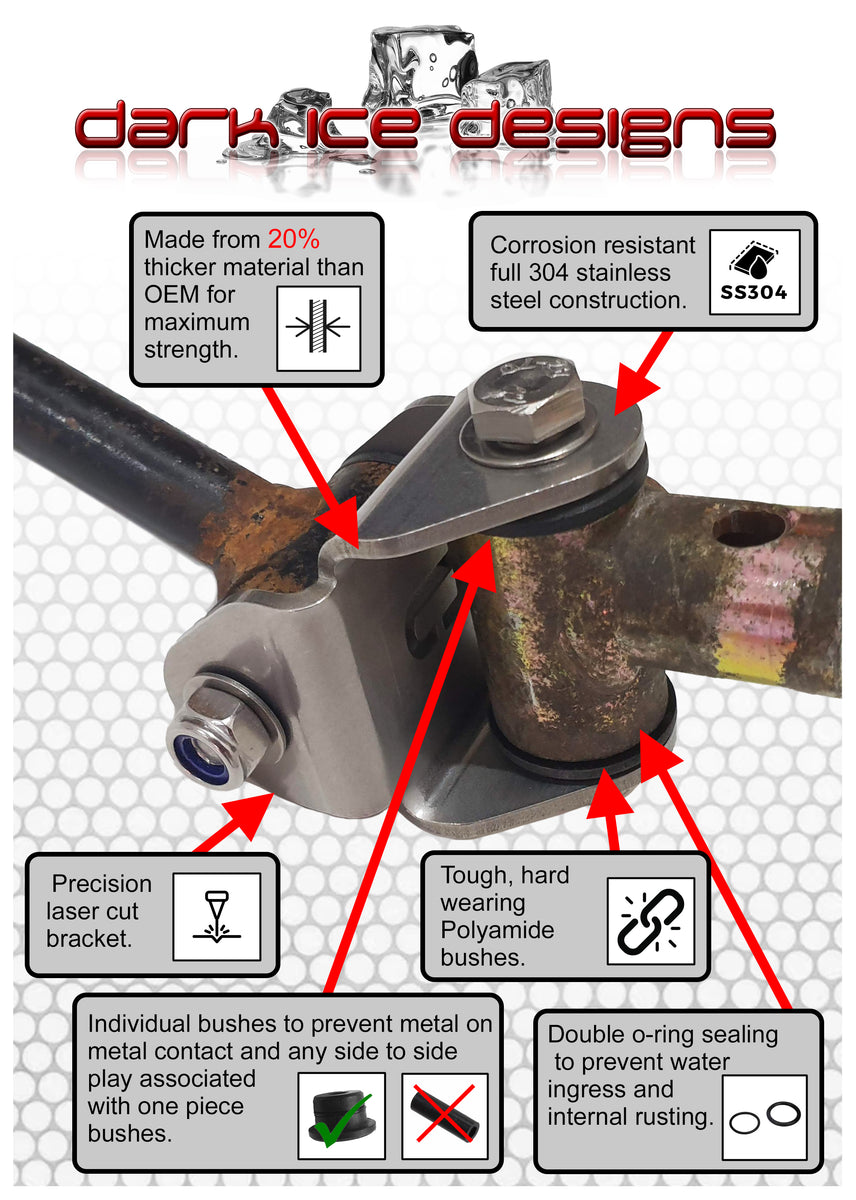 dark ice designs

Made from 20% thicker material than OEM for maximum strength.

Corrosion resistant full 304 stainless steel construction.

SS304

Precision laser cut bracket.

Tough, hard wearing Polyamide bushes.

Individual bushes to prevent metal on metal contact and any side to side play associated with one piece bushes.

Double o-ring sealing to prevent water ingress and internal rusting.